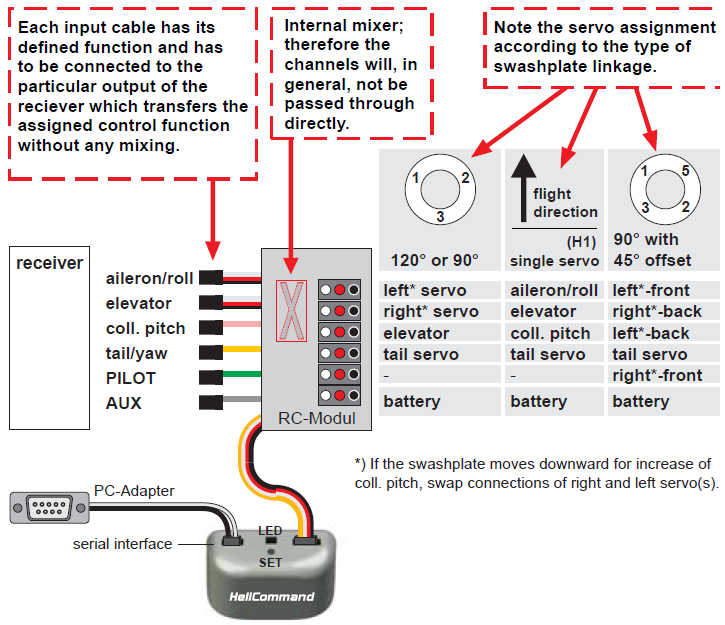 Each input cable has its defined function and has to be connected to the particular output of the reciever which transfers the assigned control function without any mixing.

Internal mixer; therefore the channels will, in general, not be passed through directly.

Note the servo assignment according to the type of swashplate linkage.

receiver

aileron/roll
elevator
coll. pitch
tail/yaw
PILOT
AUX

RC-Modul

| 1 2 3 120° or 90° | flight direction (H1) single servo | 1 5 3 2 90° with 45° offset |
|---|---|---|
| left* servo | aileron/roll | left*-front |
| right* servo | elevator | right*-back |
| elevator | coll. pitch | left*-back |
| tail servo | tail servo | tail servo |
| - | - | right*-front |
| battery | battery | battery |

*) If the swashplate moves downward for increase of coll. pitch, swap connections of right and left servo(s).

PC-Adapter

serial interface

LED

SET

HeliCommand